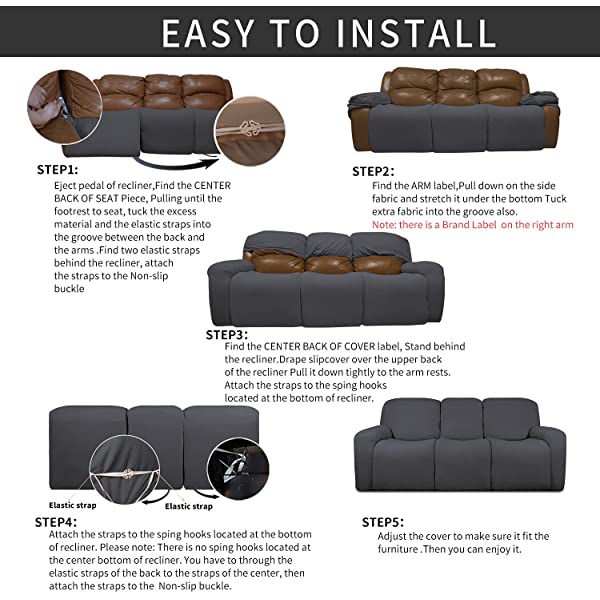 EASY TO INSTALL

STEP1:
Eject pedal of recliner,Find the CENTER BACK OF SEAT Piece, Pulling until the footrest to seat, tuck the excess material and the elastic straps into the groove between the back and the arms .Find two elastic straps behind the recliner, attach the straps to the Non-slip buckle

STEP2:
Find the ARM label,Pull down on the side fabric and stretch it under the bottom Tuck extra fabric into the groove also.
Note: there is a Brand Label on the right arm

STEP3:
Find the CENTER BACK OF COVER label, Stand behind the recliner.Drape slipcover over the upper back of the recliner Pull it down tightly to the arm rests. Attach the straps to the sping hooks located at the bottom of recliner.

Elastic strap
Elastic strap

STEP4:
Attach the straps to the sping hooks located at the bottom of recliner. Please note: There is no sping hooks located at the center bottom of recliner. You have to through the elastic straps of the back to the straps of the center, then attach the straps to the Non-slip buckle.

STEP5:
Adjust the cover to make sure it fit the furniture .Then you can enjoy it.